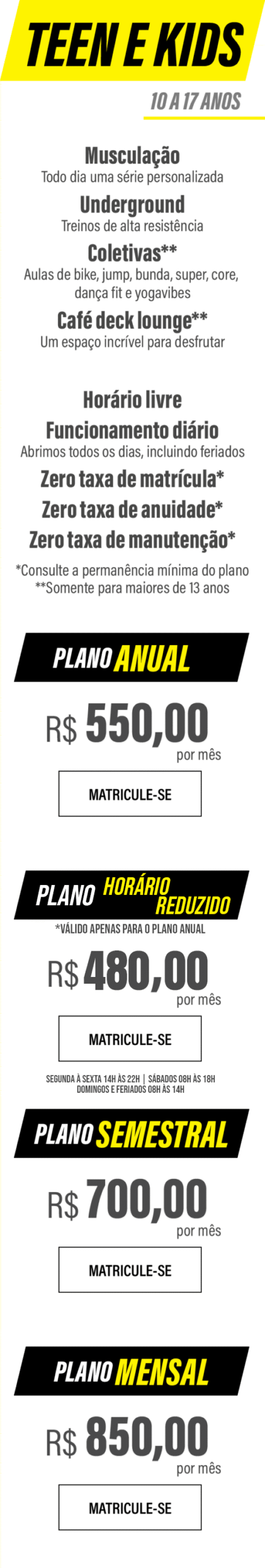 TEEN E KIDS

10 A 17 ANOS

Musculação
Todo dia uma série personalizada

Underground
Treinos de alta resistência

Coletivas**
Aulas de bike, jump, bunda, super, core, dança fit e yogavibes

Café deck lounge**
Um espaço incrível para desfrutar

Horário livre

Funcionamento diário
Abrimos todos os dias, incluindo feriados

Zero taxa de matrícula*

Zero taxa de anuidade*

Zero taxa de manutenção*

*Consulte a permanência mínima do plano
**Somente para maiores de 13 anos

PLANO ANUAL

R$ 550,00
por mês

MATRICULE-SE

PLANO HORÁRIO REDUZIDO

*VÁLIDO APENAS PARA O PLANO ANUAL

R$ 480,00
por mês

MATRICULE-SE

SEGUNDA À SEXTA 14H ÀS 22H | SÁBADOS 08H ÀS 18H
DOMINGOS E FERIADOS 08H ÀS 14H

PLANO SEMESTRAL

R$ 700,00
por mês

MATRICULE-SE

PLANO MENSAL

R$ 850,00
por mês

MATRICULE-SE